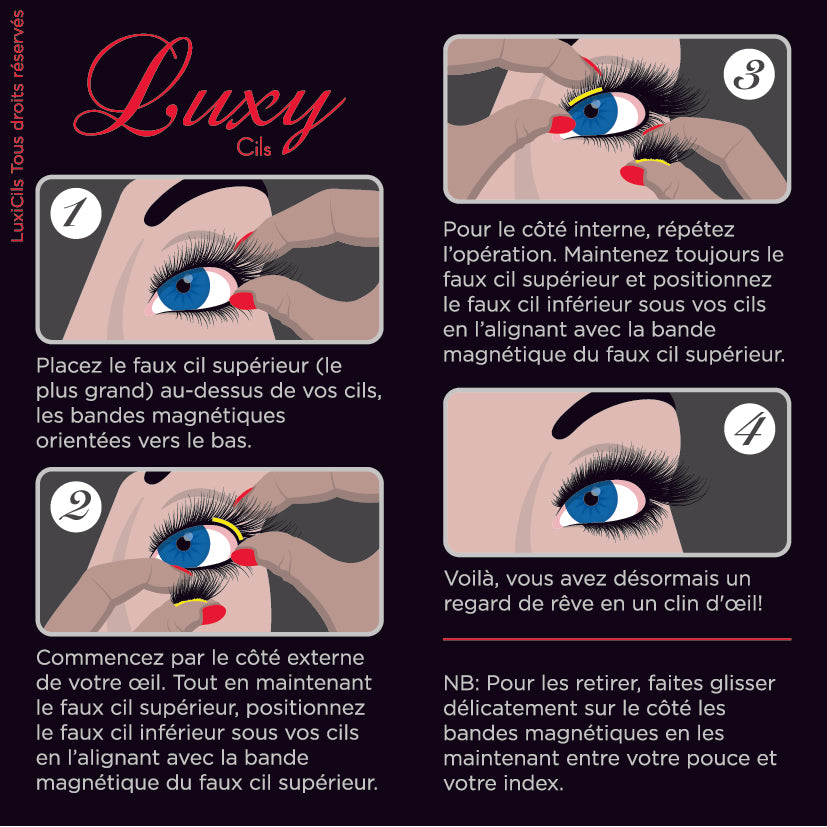 LuxiCils Tous droits réservés

Luxy
Cils

1

Placez le faux cil supérieur (le plus grand) au-dessus de vos cils, les bandes magnétiques orientées vers le bas.

2

Commencez par le côté externe de votre œil. Tout en maintenant le faux cil supérieur, positionnez le faux cil inférieur sous vos cils en l'alignant avec la bande magnétique du faux cil supérieur.

3

Pour le côté interne, répétez l'opération. Maintenez toujours le faux cil supérieur et positionnez le faux cil inférieur sous vos cils en l'alignant avec la bande magnétique du faux cil supérieur.

4

Voilà, vous avez désormais un regard de rêve en un clin d'œil!

NB: Pour les retirer, faites glisser délicatement sur le côté les bandes magnétiques en les maintenant entre votre pouce et votre index.